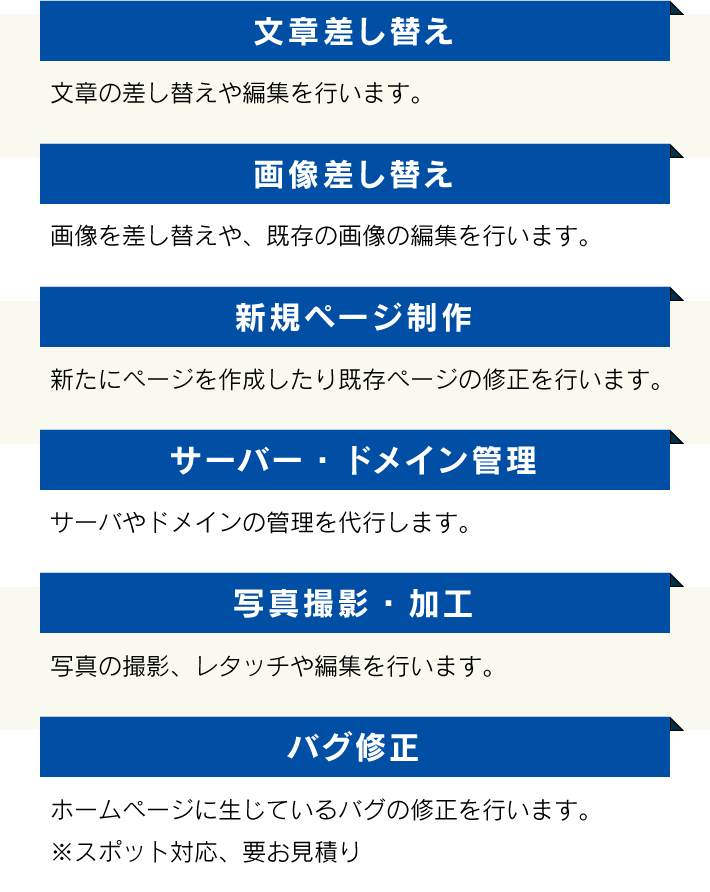 文章差し替え

文章の差し替えや編集を行います。

画像差し替え

画像を差し替えや、既存の画像の編集を行います。

新規ページ制作

新たにページを作成したり既存ページの修正を行います。

サーバー・ドメイン管理

サーバやドメインの管理を代行します。

写真撮影・加工

写真の撮影、レタッチや編集を行います。

バグ修正

ホームページに生じているバグの修正を行います。
※スポット対応、要お見積り